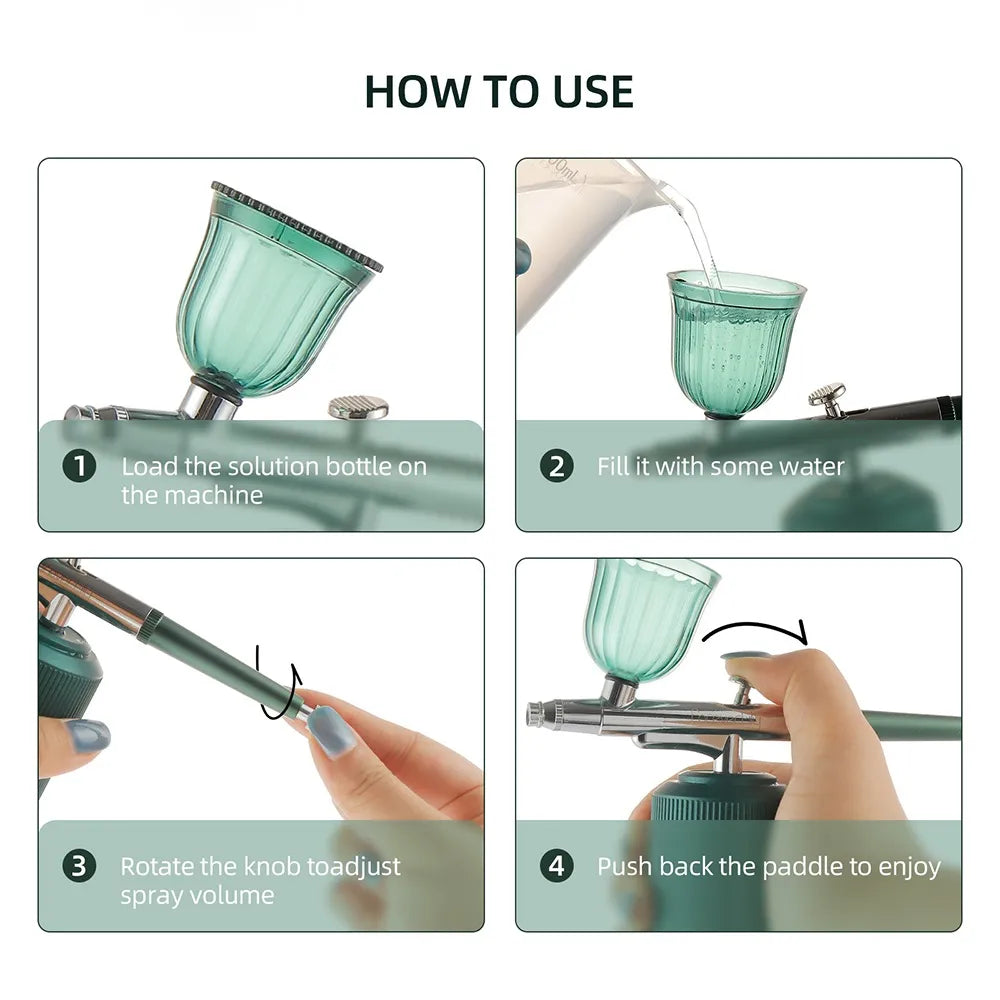 HOW TO USE

1 Load the solution bottle on the machine

2 Fill it with some water

3 Rotate the knob toadjust spray volume

4 Push back the paddle to enjoy